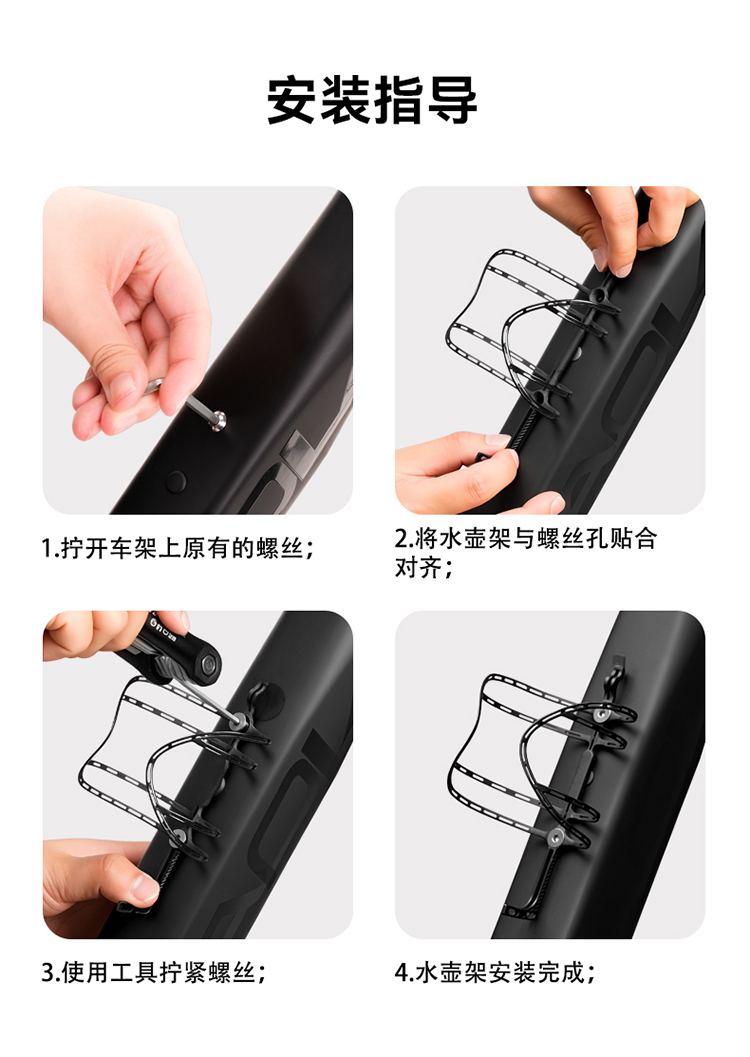 安装指导

1.拧开车架上原有的螺丝；

2.将水壶架与螺丝孔贴合对齐；

3.使用工具拧紧螺丝；

4.水壶架安装完成；