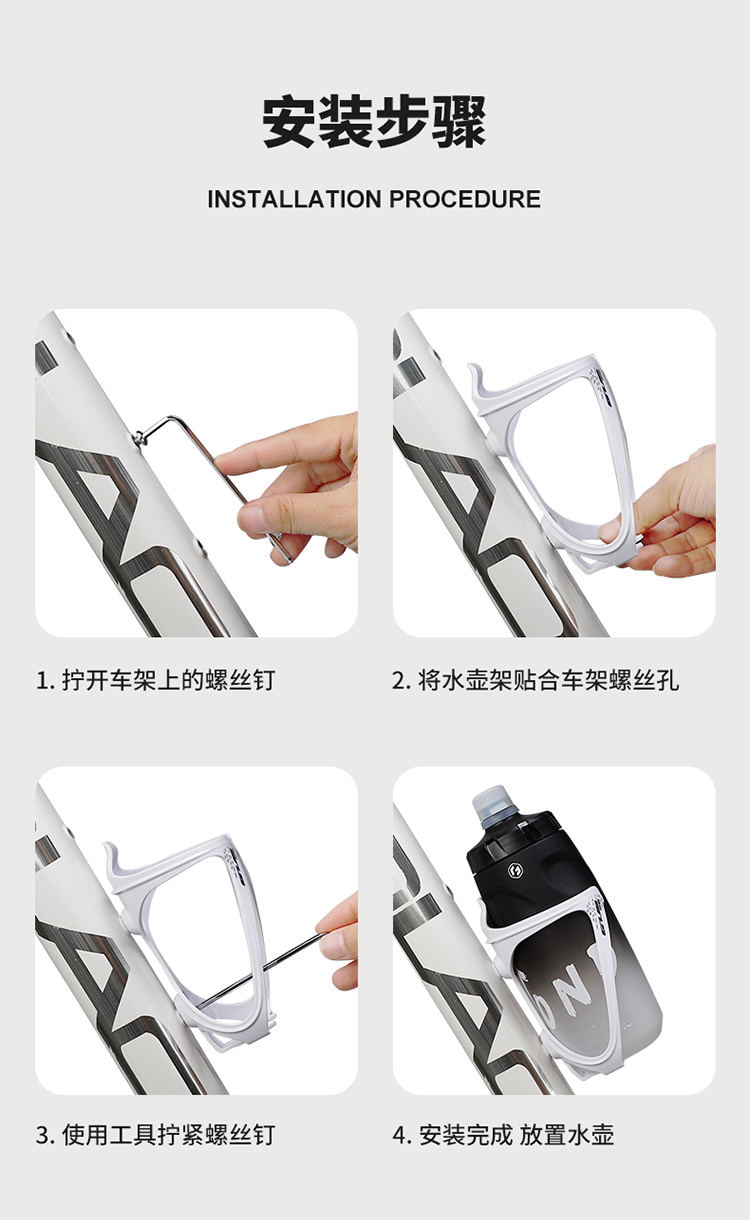 安装步骤

INSTALLATION PROCEDURE

1. 拧开车架上的螺丝钉

2. 将水壶架贴合车架螺丝孔

3. 使用工具拧紧螺丝钉

4. 安装完成 放置水壶